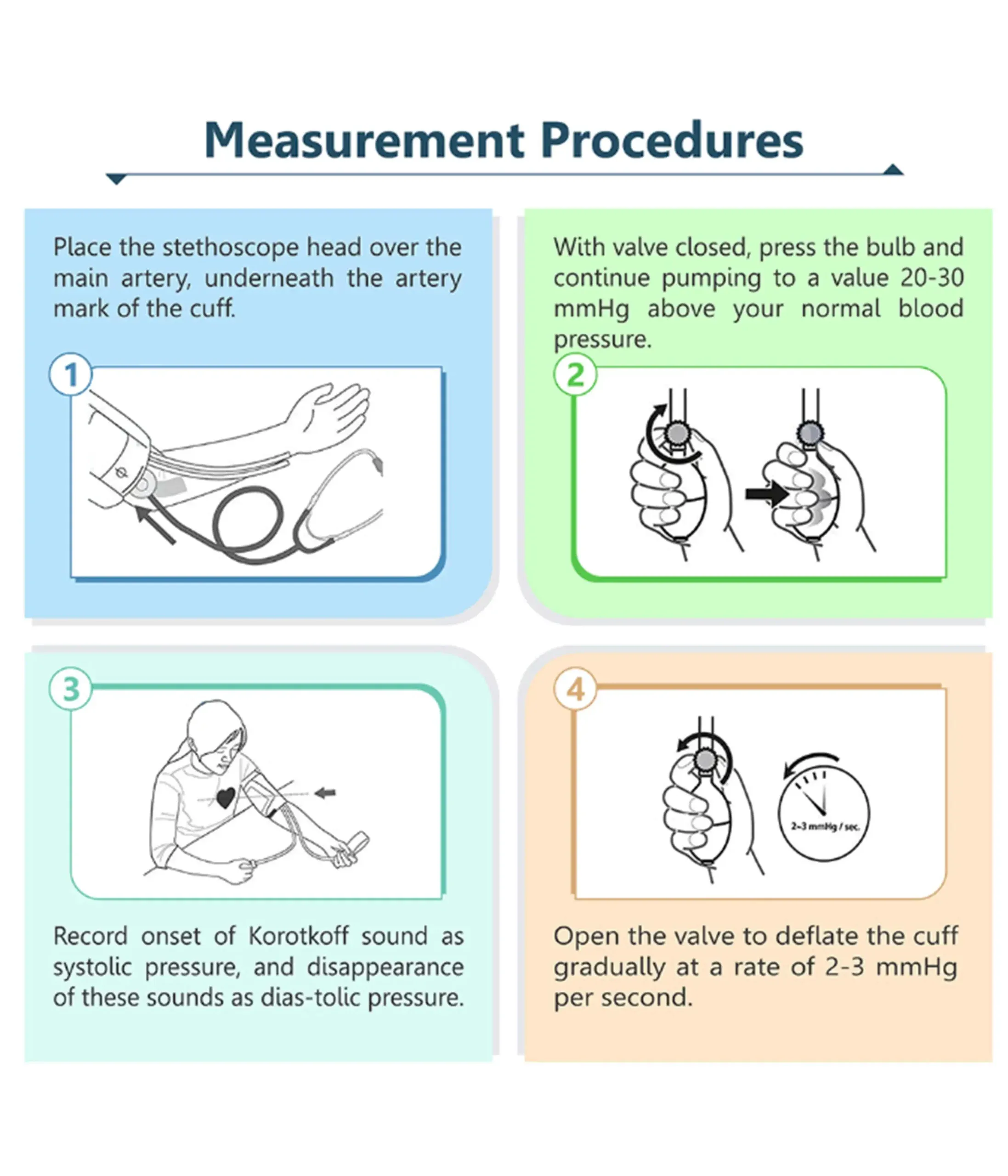 Measurement Procedures

Place the stethoscope head over the main artery, underneath the artery mark of the cuff.

1

With valve closed, press the bulb and continue pumping to a value 20-30 mmHg above your normal blood pressure.

2

3

Record onset of Korotkoff sound as systolic pressure, and disappearance of these sounds as dias-tolic pressure.

4

2-3 mmHg / sec.

Open the valve to deflate the cuff gradually at a rate of 2-3 mmHg per second.